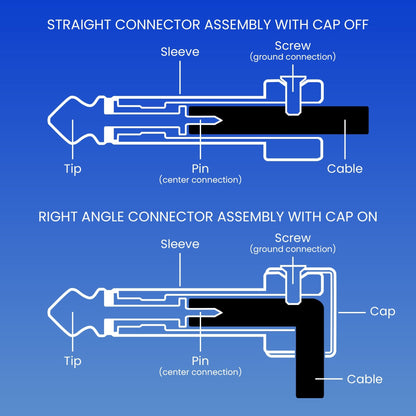 STRAIGHT CONNECTOR ASSEMBLY WITH CAP OFF

Sleeve

Screw
(ground connection)

Tip

Pin
(center connection)

Cable

RIGHT ANGLE CONNECTOR ASSEMBLY WITH CAP ON

Sleeve

Screw
(ground connection)

Cap

Tip

Pin
(center connection)

Cable