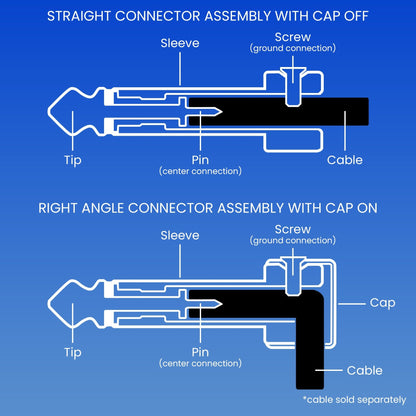 STRAIGHT CONNECTOR ASSEMBLY WITH CAP OFF

Sleeve

Screw
(ground connection)

Tip

Pin
(center connection)

Cable

RIGHT ANGLE CONNECTOR ASSEMBLY WITH CAP ON

Sleeve

Screw
(ground connection)

Cap

Tip

Pin
(center connection)

Cable

*cable sold separately