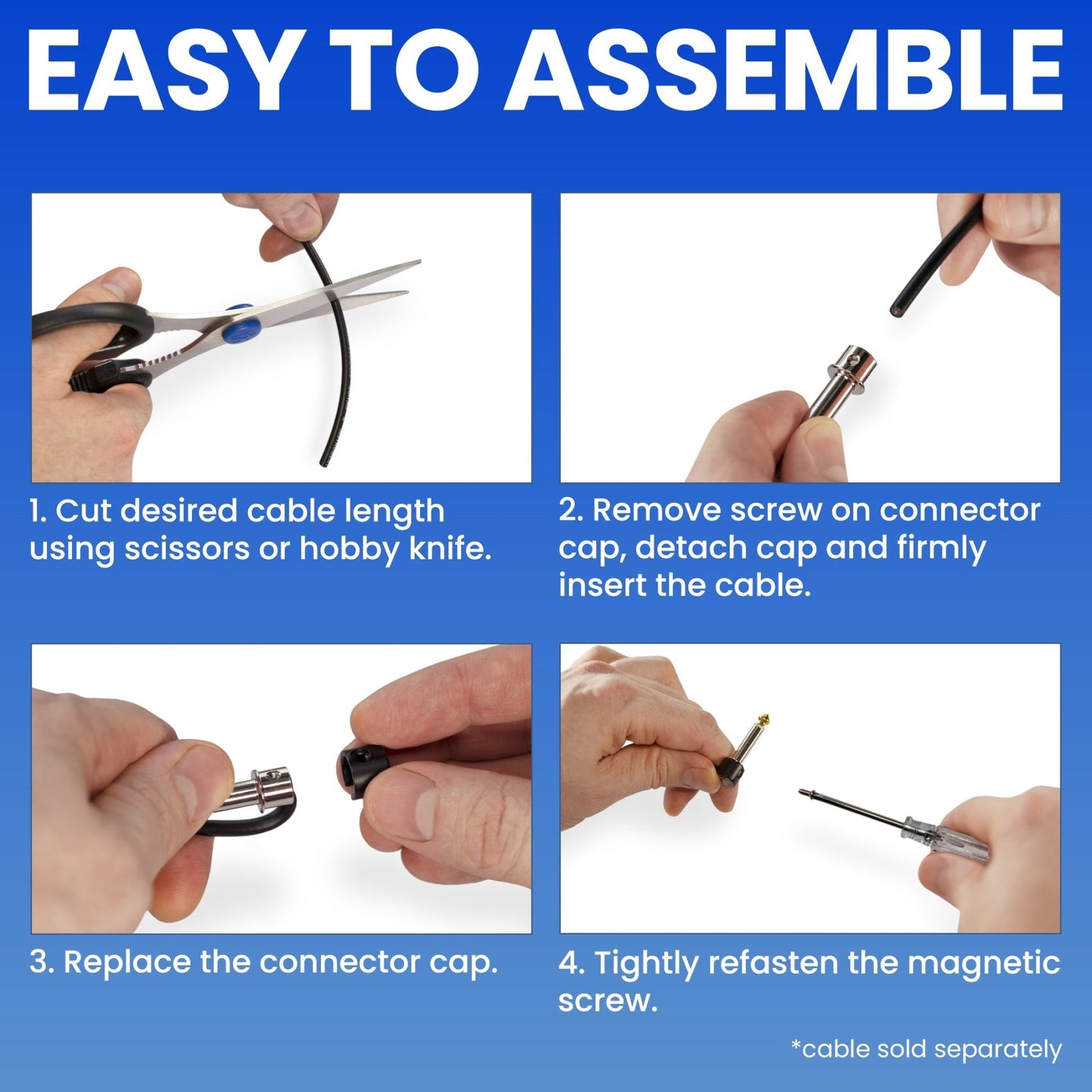 EASY TO ASSEMBLE

1. Cut desired cable length using scissors or hobby knife.

2. Remove screw on connector cap, detach cap and firmly insert the cable.

3. Replace the connector cap.

4. Tightly refasten the magnetic screw.

*cable sold separately