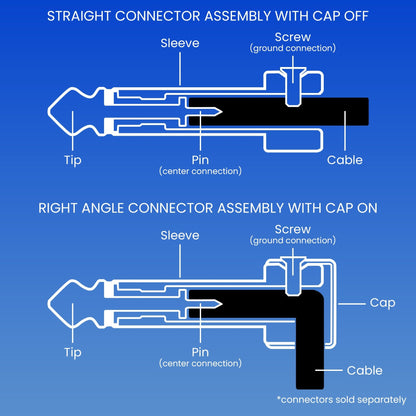 STRAIGHT CONNECTOR ASSEMBLY WITH CAP OFF

Sleeve

Screw
(ground connection)

Tip

Pin
(center connection)

Cable

RIGHT ANGLE CONNECTOR ASSEMBLY WITH CAP ON

Sleeve

Screw
(ground connection)

Cap

Tip

Pin
(center connection)

Cable

*connectors sold separately