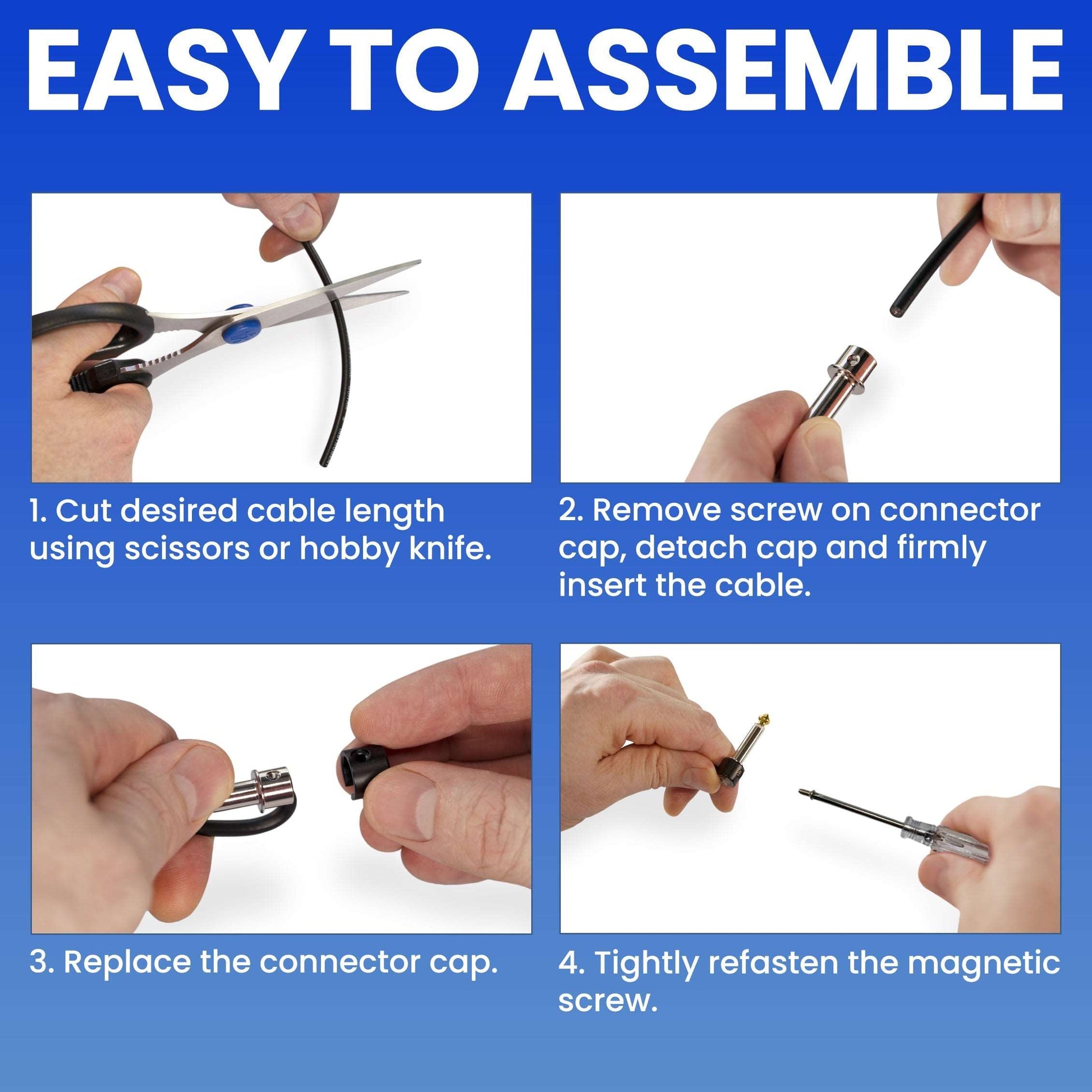 EASY TO ASSEMBLE

1. Cut desired cable length using scissors or hobby knife.

2. Remove screw on connector cap, detach cap and firmly insert the cable.

3. Replace the connector cap.

4. Tightly refasten the magnetic screw.